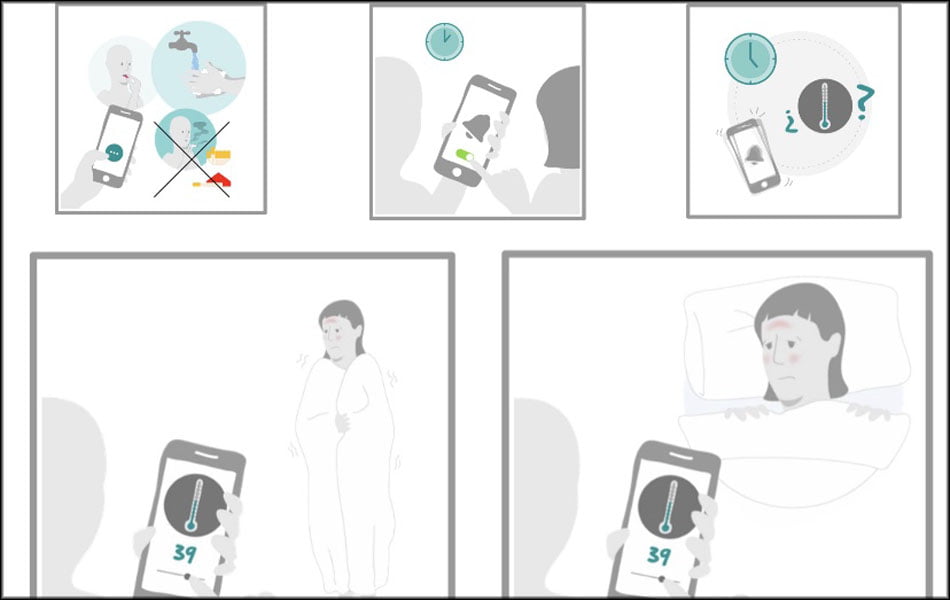 ¿ ?

39

39